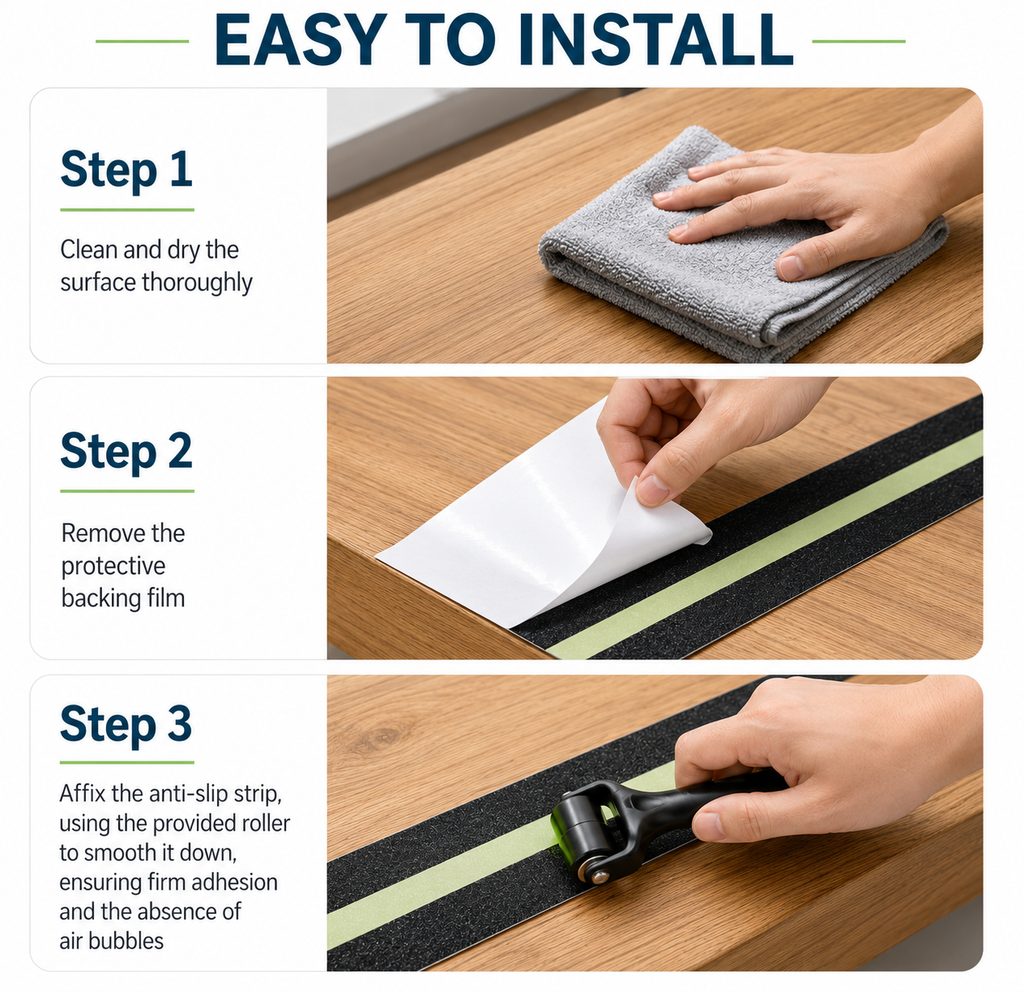 EASY TO INSTALL

Step 1

Clean and dry the surface thoroughly

Step 2

Remove the protective backing film

Step 3

Affix the anti-slip strip, using the provided roller to smooth it down, ensuring firm adhesion and the absence of air bubbles