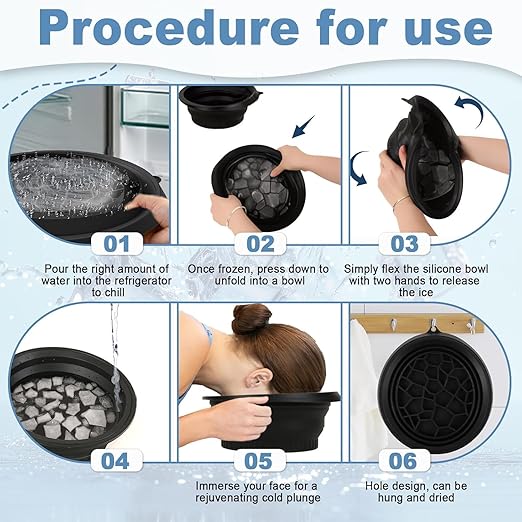 Procedure for use

01

Pour the right amount of water into the refrigerator to chill

02

Once frozen, press down to unfold into a bowl

03

Simply flex the silicone bowl with two hands to release the ice

04

05

Immerse your face for a rejuvenating cold plunge

06

Hole design, can be hung and dried